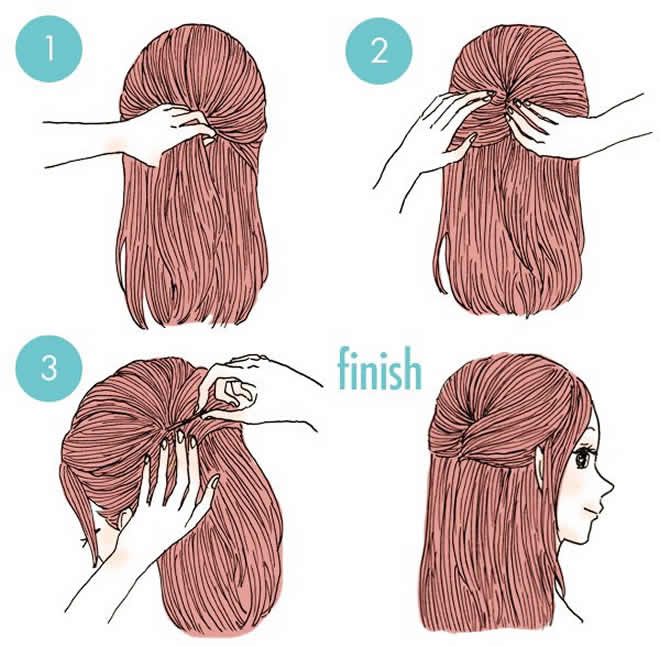 1

2

3

finish