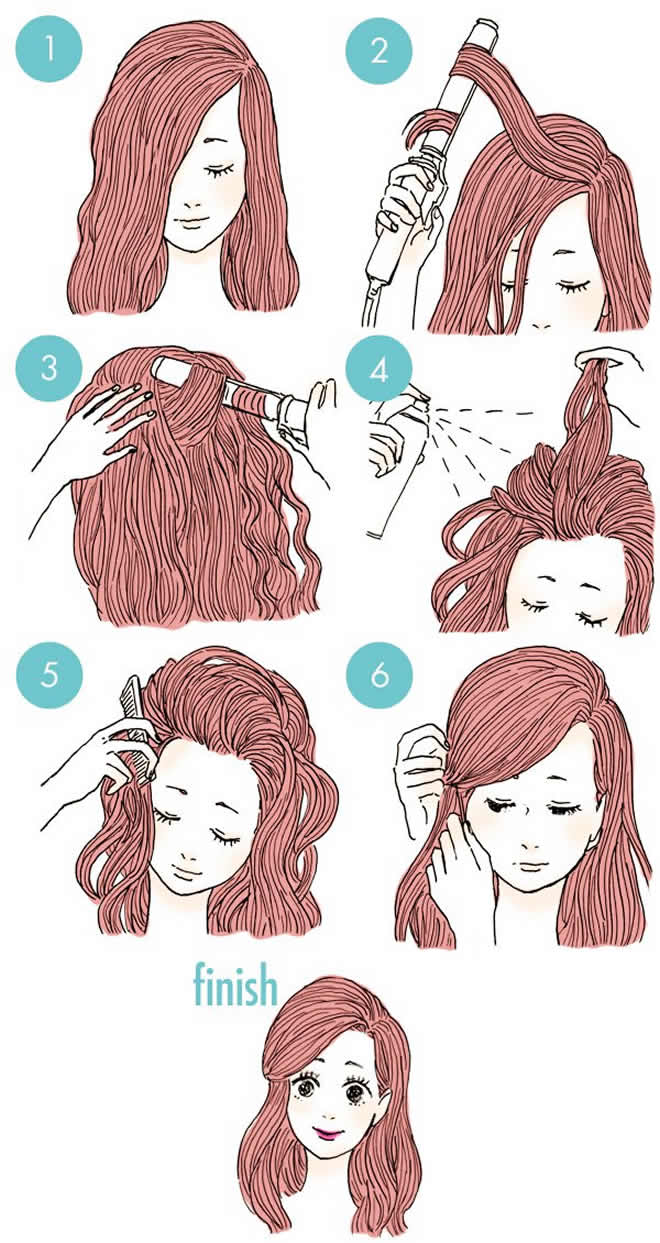 1

2

3

4

5

6

finish