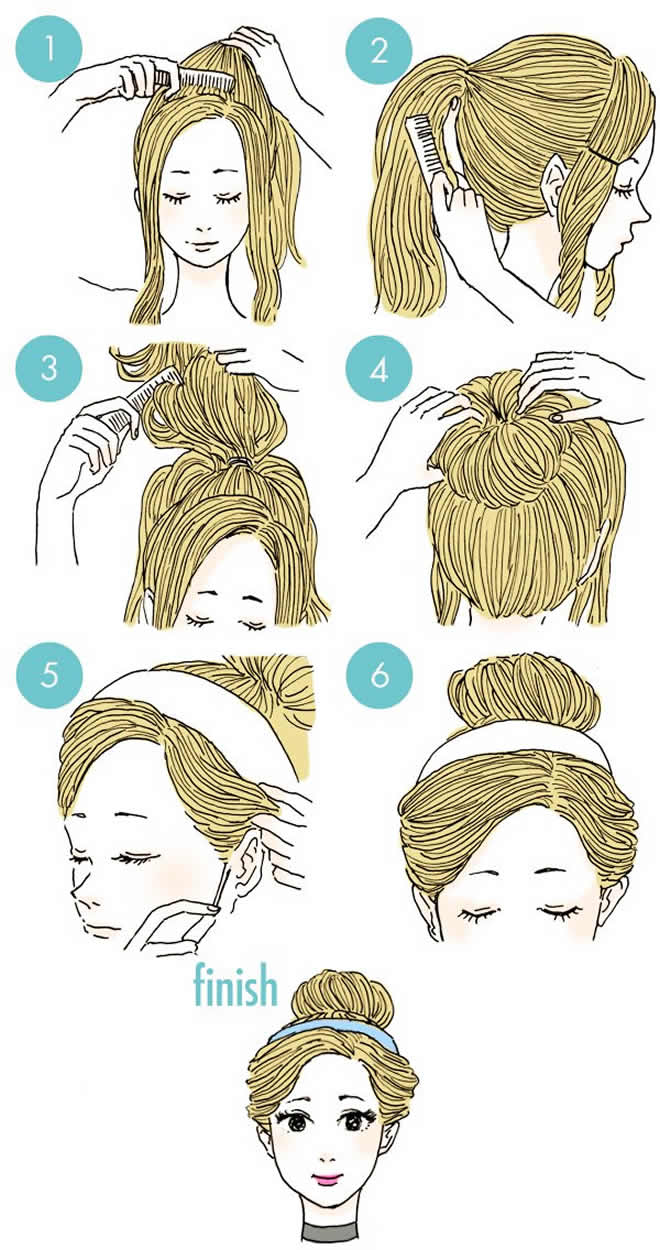 1

2

3

4

5

6

finish