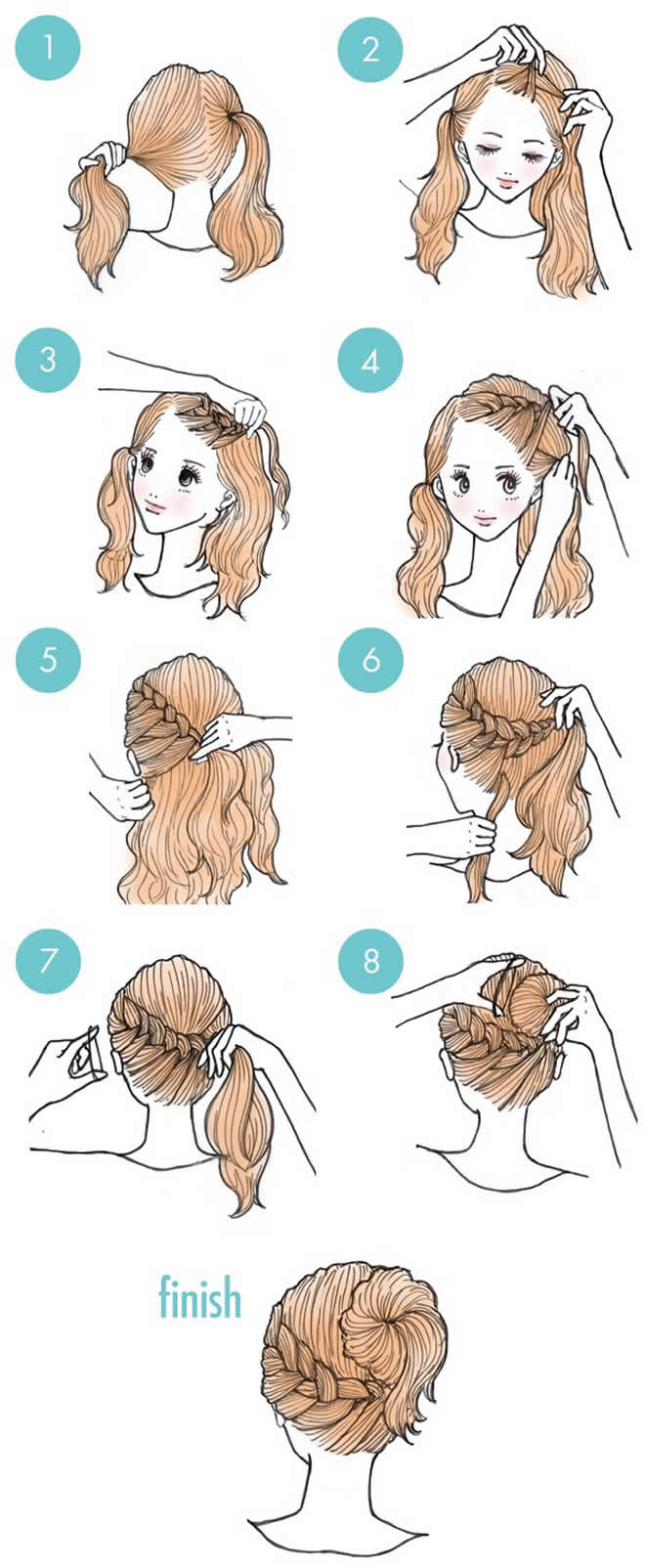 1

2

3

4

5

6

7

8

finish