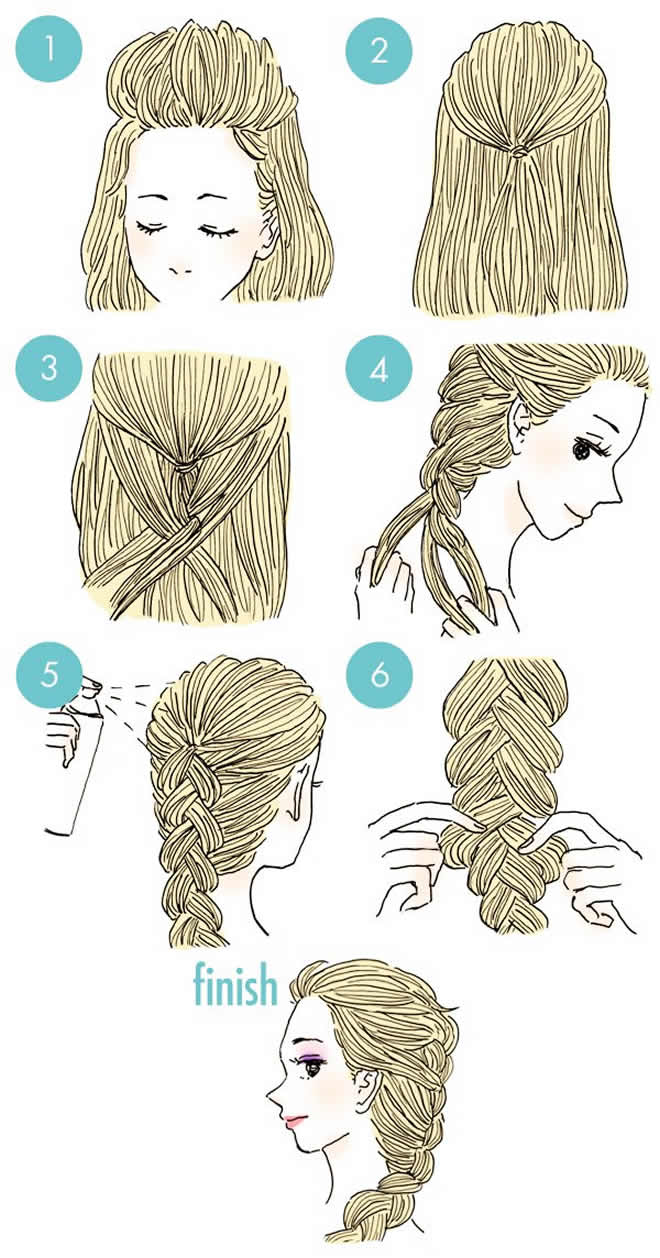 1

2

3

4

5

6

finish